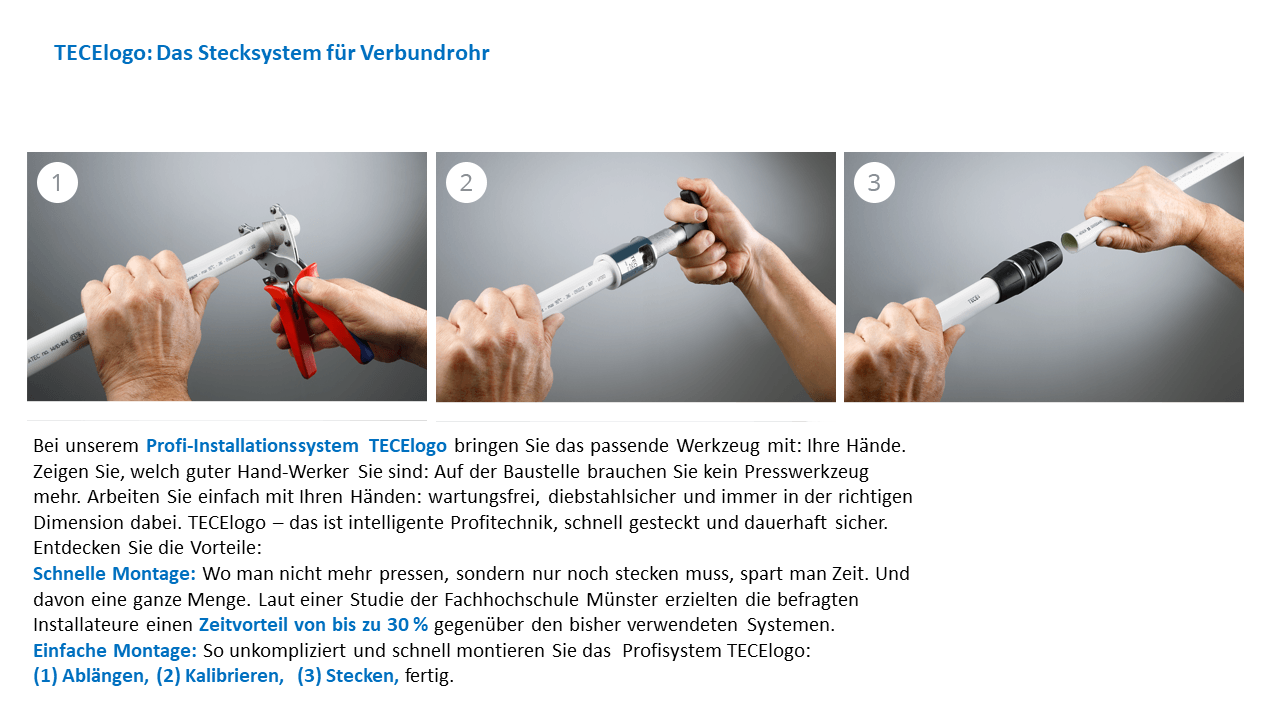 TECElogo: Das Stecksystem für Verbundrohr

1

2

3

Bei unserem Profi-Installationssystem TECElogo bringen Sie das passende Werkzeug mit: Ihre Hände. Zeigen Sie, welch guter Hand-Werker Sie sind: Auf der Baustelle brauchen Sie kein Presswerkzeug mehr. Arbeiten Sie einfach mit Ihren Händen: wartungsfrei, diebstahlsicher und immer in der richtigen Dimension dabei. TECElogo – das ist intelligente Profitechnik, schnell gesteckt und dauerhaft sicher. Entdecken Sie die Vorteile:
Schnelle Montage: Wo man nicht mehr pressen, sondern nur noch stecken muss, spart man Zeit. Und davon eine ganze Menge. Laut einer Studie der Fachhochschule Münster erzielten die befragten Installateure einen Zeitvorteil von bis zu 30 % gegenüber den bisher verwendeten Systemen.
Einfache Montage: So unkompliziert und schnell montieren Sie das Profisystem TECElogo:
(1) Ablängen, (2) Kalibrieren, (3) Stecken, fertig.